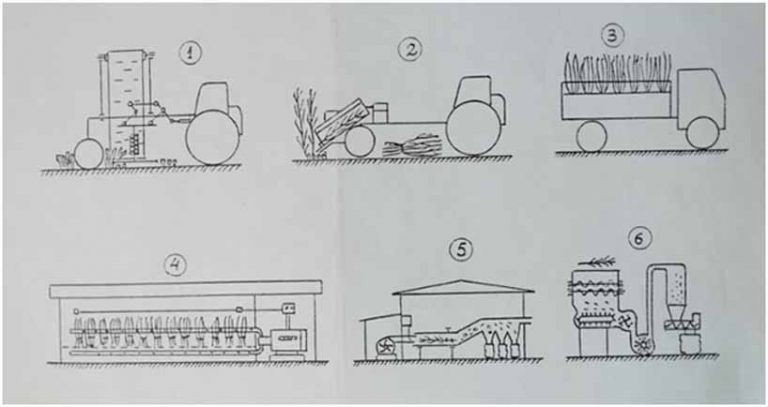 ①

②

③

④

⑤

⑥