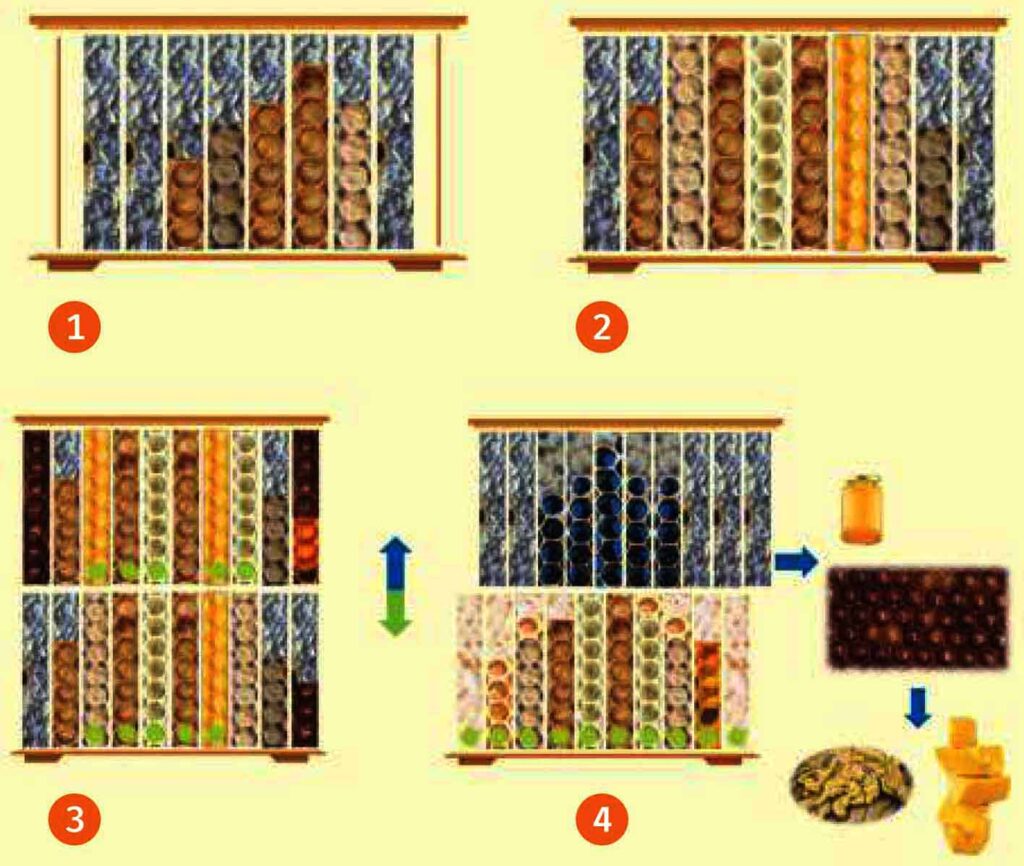 1

2

3

4